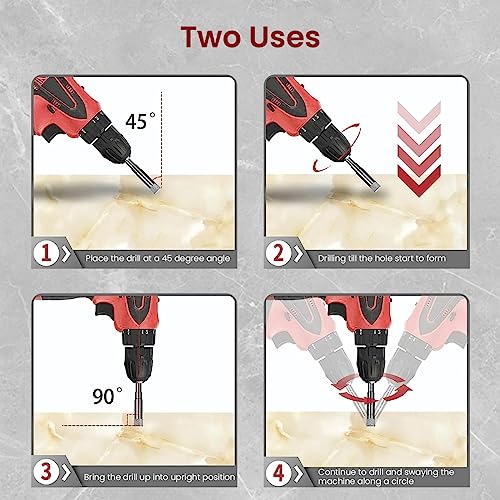 Two Uses

45°

1 Place the drill at a 45 degree angle

2 Drilling till the hole start to form

90°

3 Bring the drill up into upright position

4 Continue to drill and swaying the machine along a circle