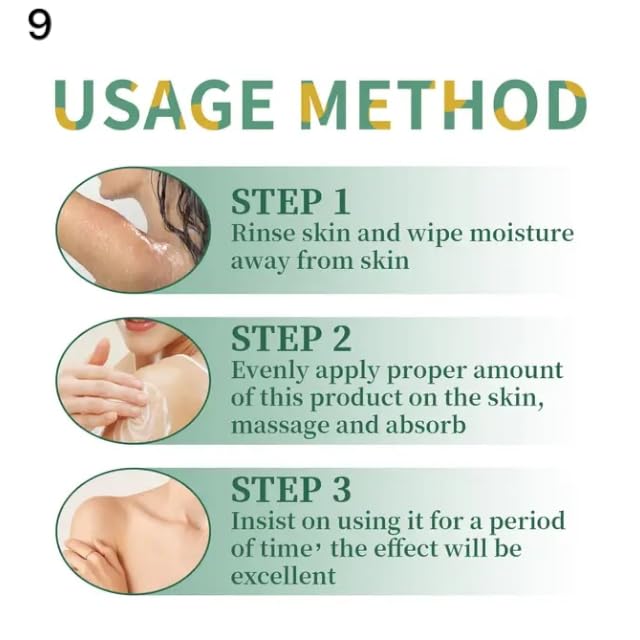 9

USAGE METHOD

STEP 1
Rinse skin and wipe moisture away from skin

STEP 2
Evenly apply proper amount of this product on the skin, massage and absorb

STEP 3
Insist on using it for a period of time, the effect will be excellent