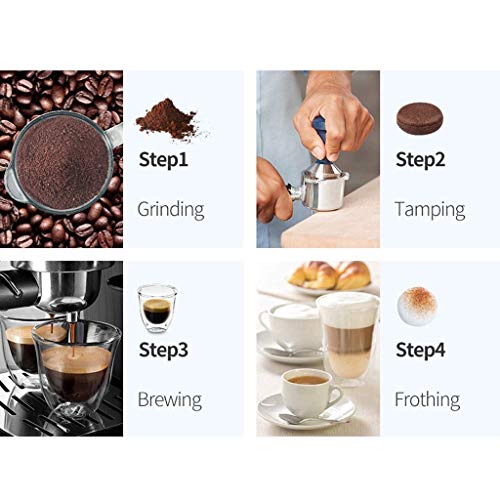 Step1
Grinding

Step2
Tamping

Step3
Brewing

Step4
Frothing