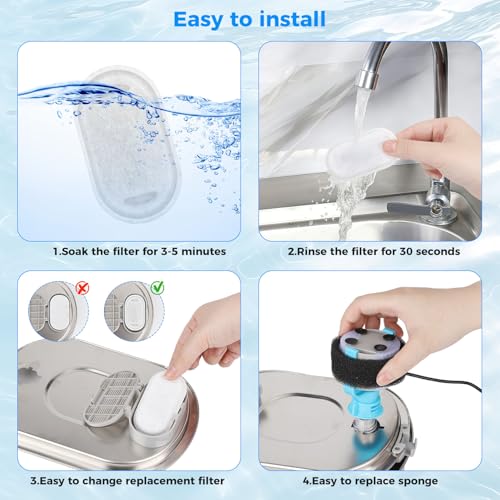 Easy to install

1.Soak the filter for 3-5 minutes

2.Rinse the filter for 30 seconds

3.Easy to change replacement filter

4.Easy to replace sponge