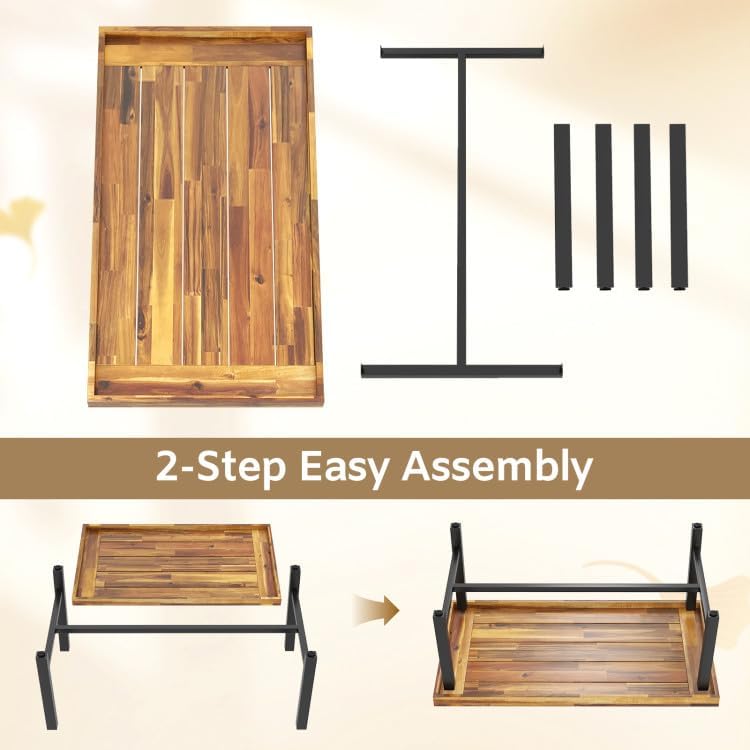 2-Step Easy Assembly