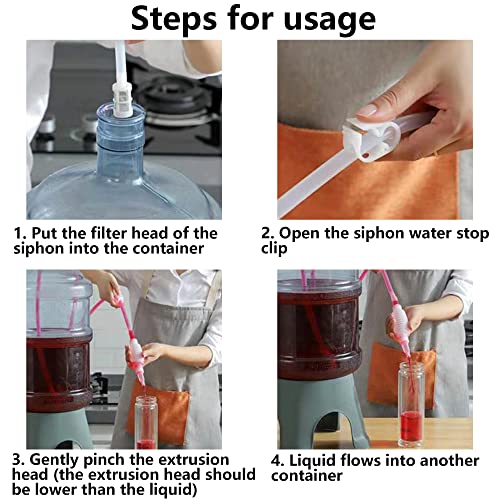 Steps for usage

1. Put the filter head of the siphon into the container

2. Open the siphon water stop clip

3. Gently pinch the extrusion head (the extrusion head should be lower than the liquid)

4. Liquid flows into another container