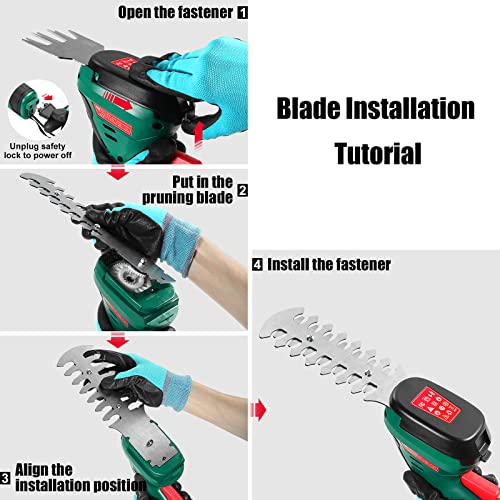 Open the fastener 1

Unplug safety lock to power off

Blade Installation Tutorial

Put in the pruning blade 2

4 Install the fastener

3 Align the installation position