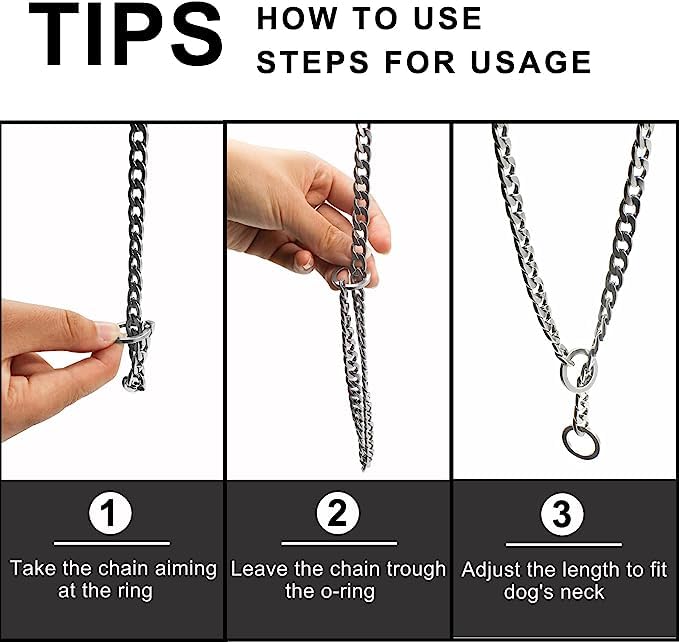 TIPS
HOW TO USE
STEPS FOR USAGE

1
Take the chain aiming at the ring

2
Leave the chain trough the o-ring

3
Adjust the length to fit dog's neck