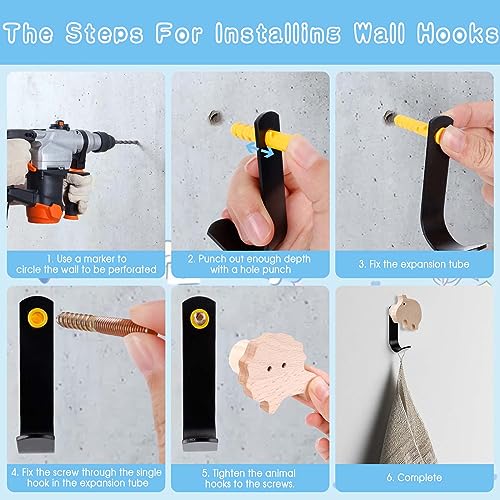 The Steps For Installing Wall Hooks

1. Use a marker to circle the wall to be perforated

2. Punch out enough depth with a hole punch

3. Fix the expansion tube

4. Fix the screw through the single hook in the expansion tube

5. Tighten the animal hooks to the screws.

6. Complete