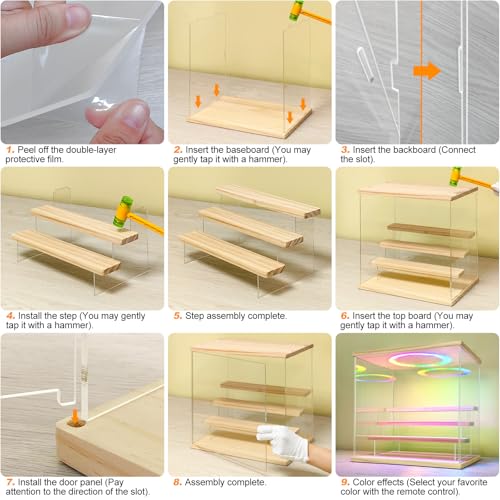 1. Peel off the double-layer protective film.

2. Insert the baseboard (You may gently tap it with a hammer).

3. Insert the backboard (Connect the slot).

4. Install the step (You may gently tap it with a hammer).

5. Step assembly complete.

6. Insert the top board (You may gently tap it with a hammer).

7. Install the door panel (Pay attention to the direction of the slot).

8. Assembly complete.

9. Color effects (Select your favorite color with the remote control).