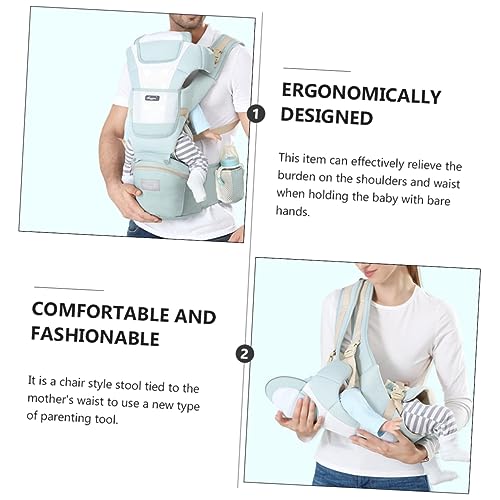 1

ERGONOMICALLY DESIGNED

This item can effectively relieve the burden on the shoulders and waist when holding the baby with bare hands.

COMFORTABLE AND FASHIONABLE

2

It is a chair style stool tied to the mother's waist to use a new type of parenting tool.