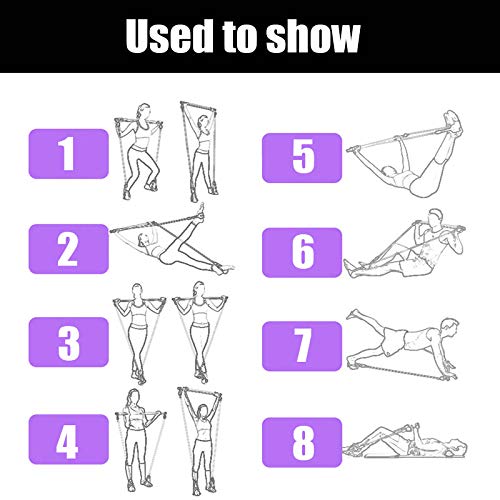 Used to show

1

2

3

4

5

6

7

8