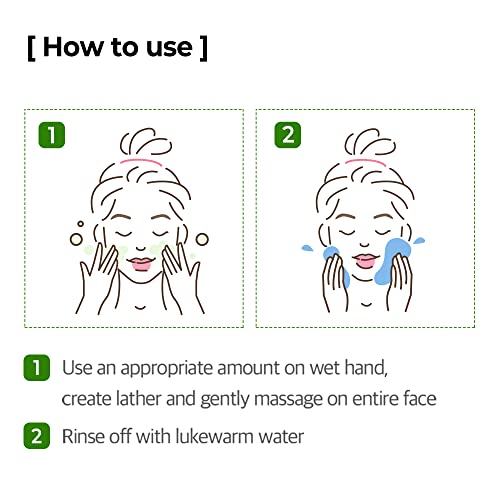 [ How to use ]

1

2

1 Use an appropriate amount on wet hand, create lather and gently massage on entire face

2 Rinse off with lukewarm water