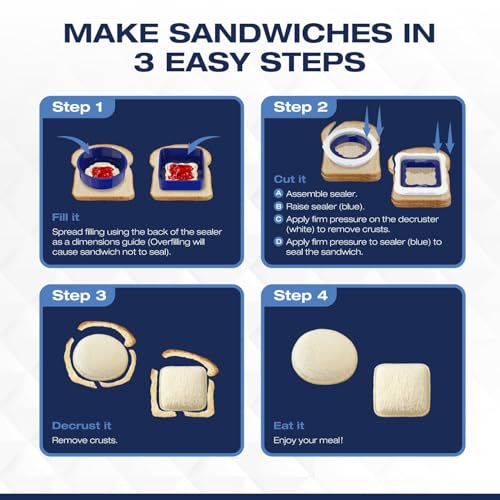 MAKE SANDWICHES IN 3 EASY STEPS

Step 1

Fill it

Spread filling using the back of the sealer as a dimensions guide (Overfilling will cause sandwich not to seal).

Step 2

Cut it

A Assemble sealer.

B Raise sealer (blue).

C Apply firm pressure on the decruster (white) to remove crusts.

D Apply firm pressure to sealer (blue) to seal the sandwich.

Step 3

Decrust it

Remove crusts.

Step 4

Eat it

Enjoy your meal!