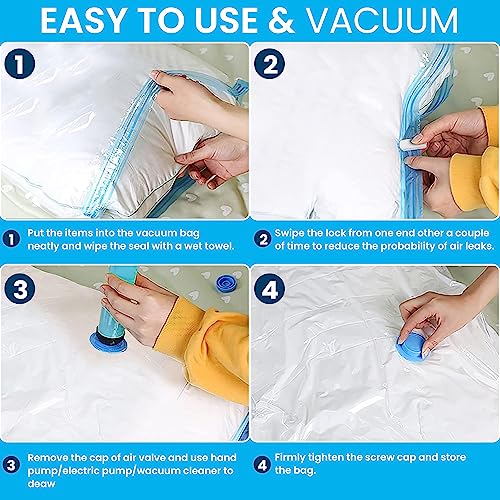 EASY TO USE & VACUUM

1

2

1 Put the items into the vacuum bag neatly and wipe the seal with a wet towel.

2 Swipe the lock from one end other a couple of time to reduce the probability of air leaks.

3

4

3 Remove the cap of air valve and use hand pump/electric pump/wacuum cleaner to deaw

4 Firmly tighten the screw cap and store the bag.