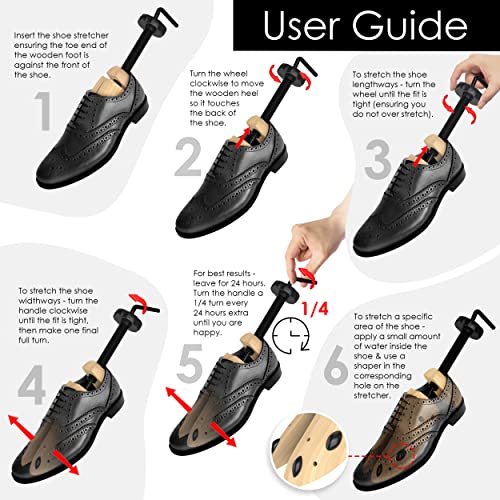 User Guide

Insert the shoe stretcher ensuring the toe end of the wooden foot is against the front of the shoe.

1

Turn the wheel clockwise to move the wooden heel so it touches the back of the shoe.

2

To stretch the shoe lengthways - turn the wheel until the fit is tight (ensuring you do not over stretch).

3

To stretch the shoe widthways - turn the handle clockwise until the fit is tight, then make one final full turn.

4

For best results - leave for 24 hours. Turn the handle a 1/4 turn every 24 hours extra until you are happy.

1/4

5

To stretch a specific area of the shoe - apply a small amount of water inside the shoe & use a shaper in the corresponding hole on the stretcher.

6