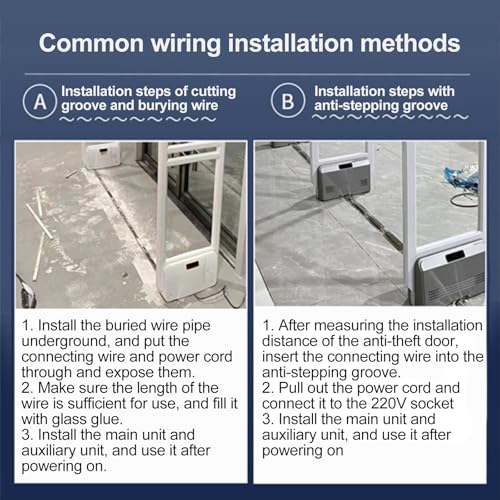 Common wiring installation methods

A Installation steps of cutting groove and burying wire

1. Install the buried wire pipe underground, and put the connecting wire and power cord through and expose them.
2. Make sure the length of the wire is sufficient for use, and fill it with glass glue.
3. Install the main unit and auxiliary unit, and use it after powering on.

B Installation steps with anti-stepping groove

1. After measuring the installation distance of the anti-theft door, insert the connecting wire into the anti-stepping groove.
2. Pull out the power cord and connect it to the 220V socket
3. Install the main unit and auxiliary unit, and use it after powering on