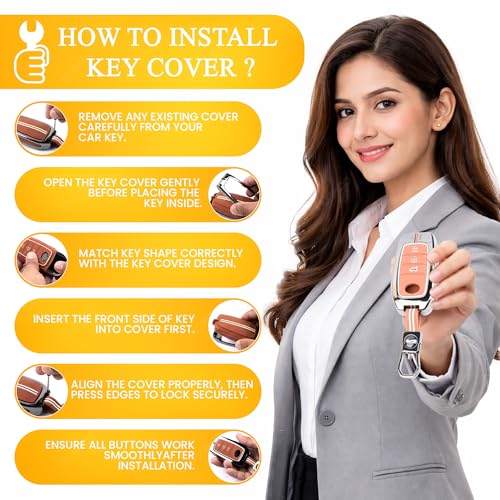 HOW TO INSTALL KEY COVER ?

REMOVE ANY EXISTING COVER CAREFULLY FROM YOUR CAR KEY.

OPEN THE KEY COVER GENTLY BEFORE PLACING THE KEY INSIDE.

MATCH KEY SHAPE CORRECTLY WITH THE KEY COVER DESIGN.

INSERT THE FRONT SIDE OF KEY INTO COVER FIRST.

ALIGN THE COVER PROPERLY, THEN PRESS EDGES TO LOCK SECURELY.

ENSURE ALL BUTTONS WORK SMOOTHLYAFTER INSTALLATION.