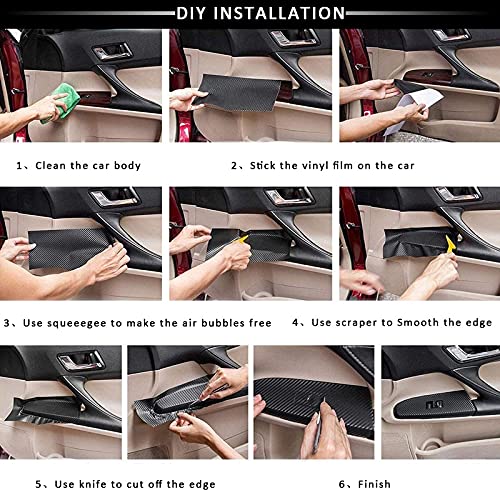 DIY INSTALLATION

1、Clean the car body

2、Stick the vinyl film on the car

3、Use squeeegee to make the air bubbles free

4、Use scraper to Smooth the edge

5、Use knife to cut off the edge

6、Finish