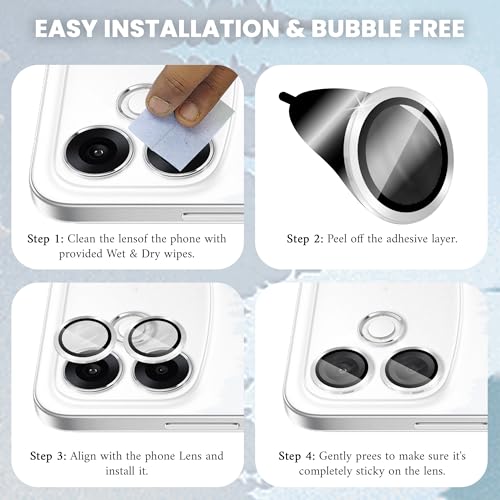 EASY INSTALLATION & BUBBLE FREE

Step 1: Clean the lensof the phone with provided Wet & Dry wipes.

Step 2: Peel off the adhesive layer.

Step 3: Align with the phone Lens and install it.

Step 4: Gently prees to make sure it's completely sticky on the lens.