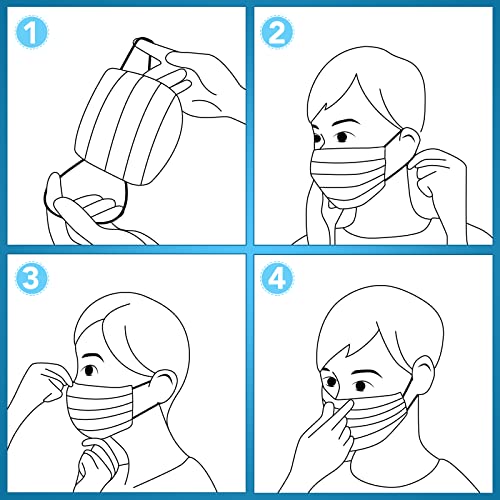 1

2

3

4