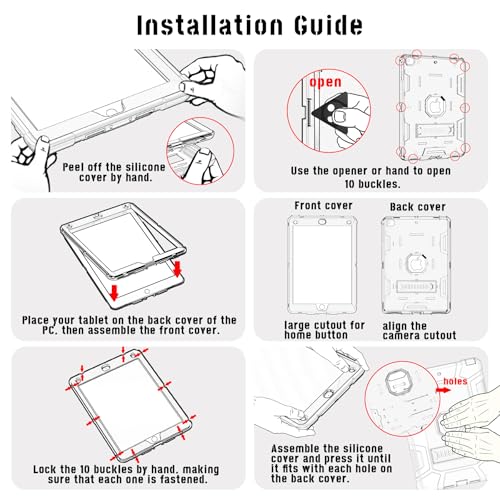 Installation Guide

Peel off the silicone cover by hand.

open

Use the opener or hand to open 10 buckles.

Place your tablet on the back cover of the PC. then assemble the front cover.

Front cover

Back cover

large cutout for home button

align the camera cutout

Lock the 10 buckles by hand. making sure that each one is fastened.

holes

Assemble the silicone cover and press it until it fits with each hole on the back cover.