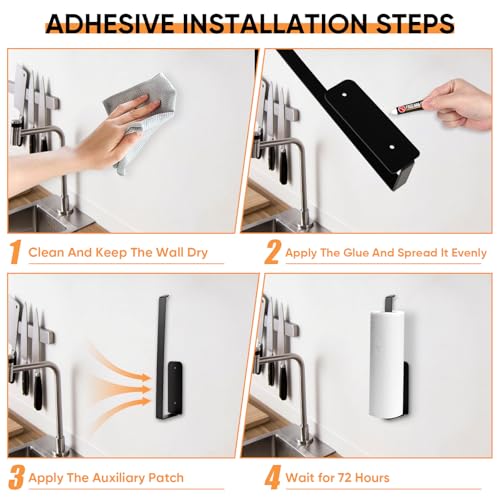 ADHESIVE INSTALLATION STEPS

1 Clean And Keep The Wall Dry

2 Apply The Glue And Spread It Evenly

3 Apply The Auxiliary Patch

4 Wait for 72 Hours