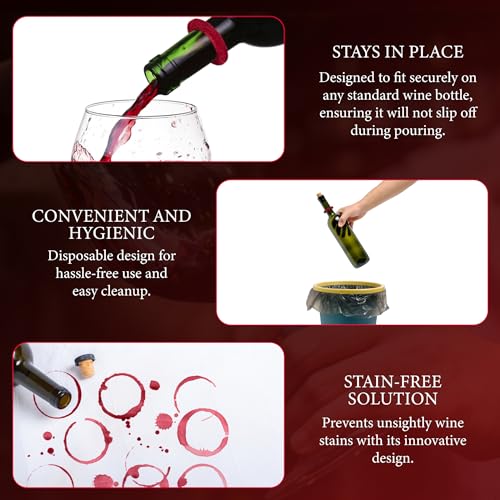 STAYS IN PLACE

Designed to fit securely on any standard wine bottle, ensuring it will not slip off during pouring.

CONVENIENT AND HYGIENIC

Disposable design for hassle-free use and easy cleanup.

STAIN-FREE SOLUTION

Prevents unsightly wine stains with its innovative design.