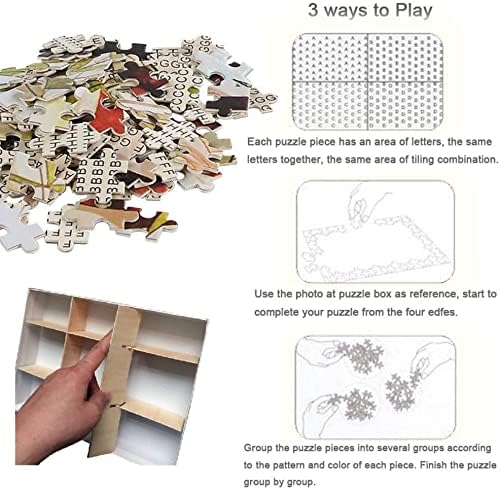 3 ways to Play

Each puzzle piece has an area of letters, the same letters together, the same area of tiling combination.

Use the photo at puzzle box as reference, start to complete your puzzle from the four edfes.

Group the puzzle pieces into several groups according to the pattern and color of each piece. Finish the puzzle group by group.