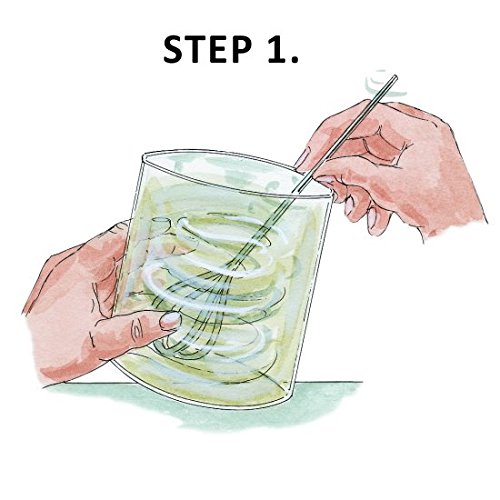 STEP 1.