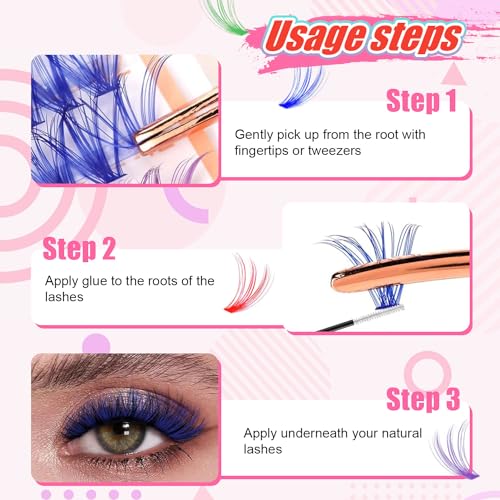 Usage steps

Step 1

Gently pick up from the root with fingertips or tweezers

Step 2

Apply glue to the roots of the lashes

Step 3

Apply underneath your natural lashes