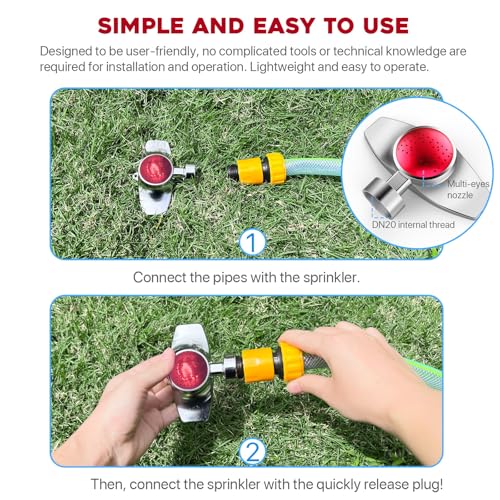 SIMPLE AND EASY TO USE

Designed to be user-friendly, no complicated tools or technical knowledge are required for installation and operation. Lightweight and easy to operate.

Multi-eyes nozzle

DN20 internal thread

1

Connect the pipes with the sprinkler.

2

Then, connect the sprinkler with the quickly release plug!