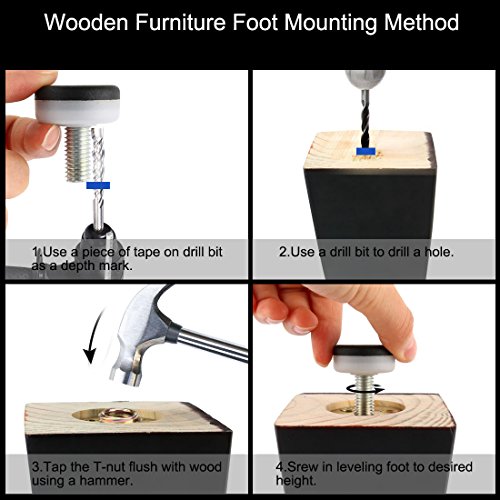 Wooden Furniture Foot Mounting Method

1.Use a piece of tape on drill bit as a depth mark.

2.Use a drill bit to drill a hole.

3.Tap the T-nut flush with wood using a hammer.

4.Srew in leveling foot to desired height.