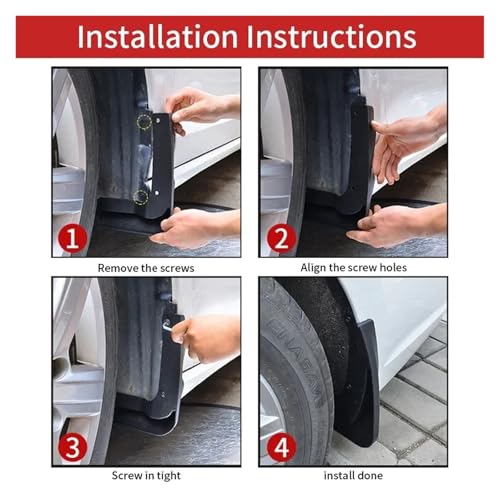 Installation Instructions

1

Remove the screws

2

Align the screw holes

3

Screw in tight

4

install done