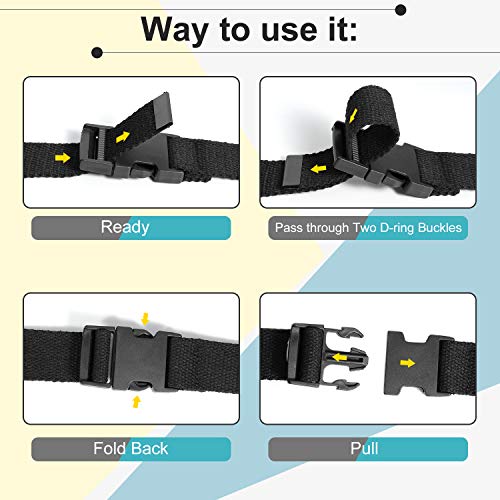 Way to use it:

Ready

Pass through Two D-ring Buckles

Fold Back

Pull