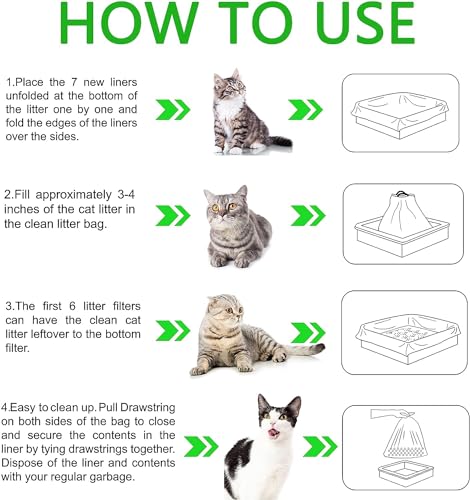 HOW TO USE

1.Place the 7 new liners unfolded at the bottom of the litter one by one and fold the edges of the liners over the sides.

2.Fill approximately 3-4 inches of the cat litter in the clean litter bag.

3.The first 6 litter filters can have the clean cat litter leftover to the bottom filter.

4.Easy to clean up. Pull Drawstring on both sides of the bag to close and secure the contents in the liner by tying drawstrings together. Dispose of the liner and contents with your regular garbage.