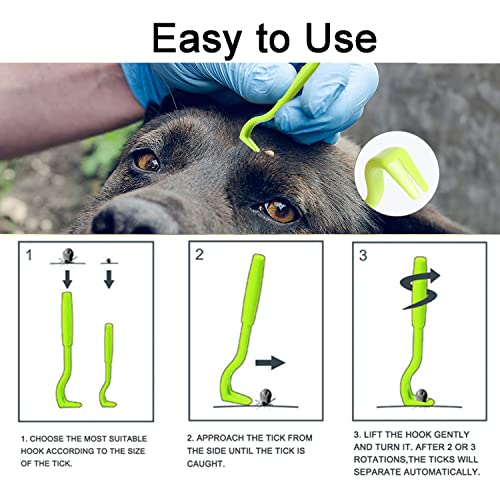 Easy to Use

1

2

3

1. CHOOSE THE MOST SUITABLE HOOK ACCORDING TO THE SIZE OF THE TICK.

2. APPROACH THE TICK FROM THE SIDE UNTIL THE TICK IS CAUGHT.

3. LIFT THE HOOK GENTLY AND TURN IT. AFTER 2 OR 3 ROTATIONS,THE TICKS WILL SEPARATE AUTOMATICALLY.