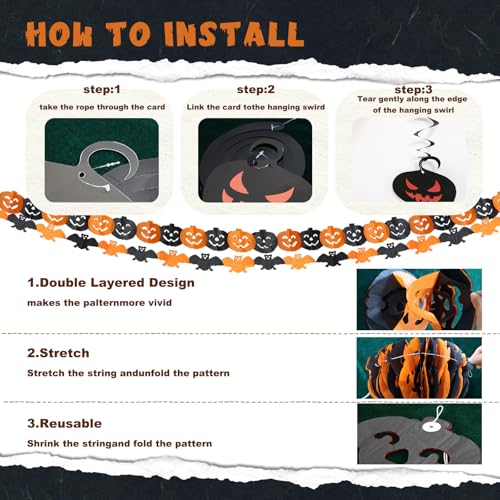 HOW TO INSTALL

step:1
take the rope through the card

step:2
Link the card tothe hanging swird

step:3
Tear gently along the edge of the hanging swirl

1.Double Layered Design
makes the palternmore vivid

2.Stretch
Stretch the string andunfold the pattern

3.Reusable
Shrink the stringand fold the pattern