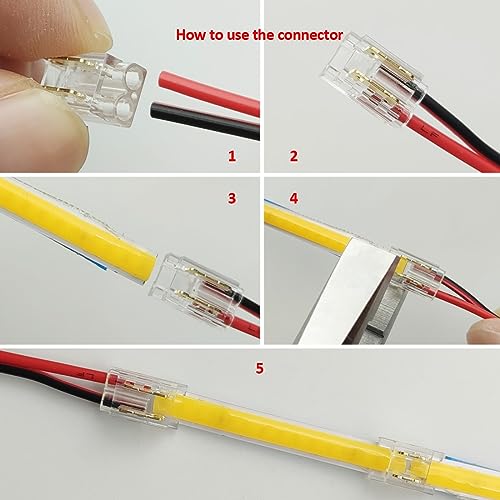 How to use the connector

1

2

3

4

5