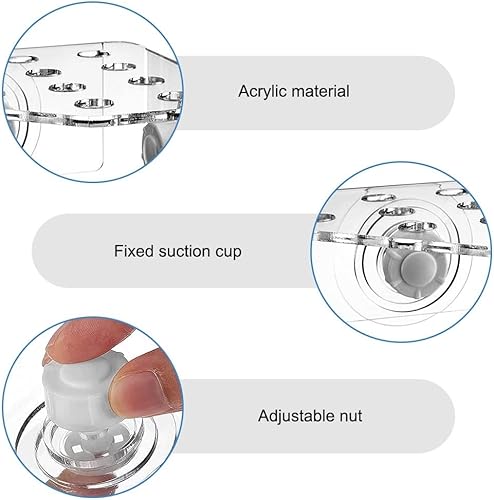 Acrylic material

Fixed suction cup

Adjustable nut