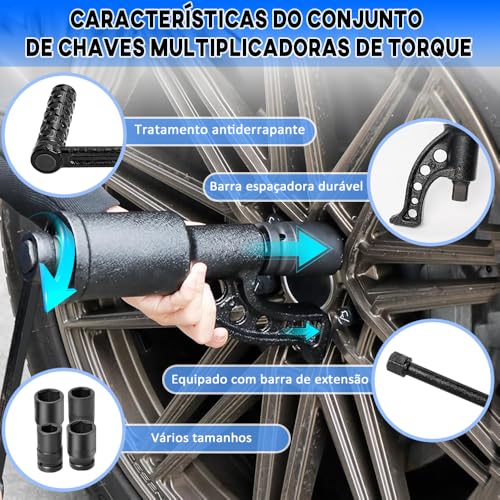 CARACTERÍSTICAS DO CONJUNTO DE CHAVES MULTIPLICADORAS DE TORQUE

Tratamento antiderrapante

Barra espaçadora durável

Equipado com barra de extensão

Vários tamanhos