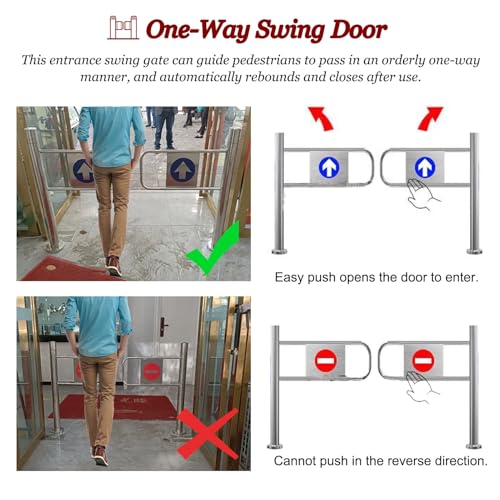 One-Way Swing Door

This entrance swing gate can guide pedestrians to pass in an orderly one-way manner, and automatically rebounds and closes after use.

Easy push opens the door to enter.

Cannot push in the reverse direction.