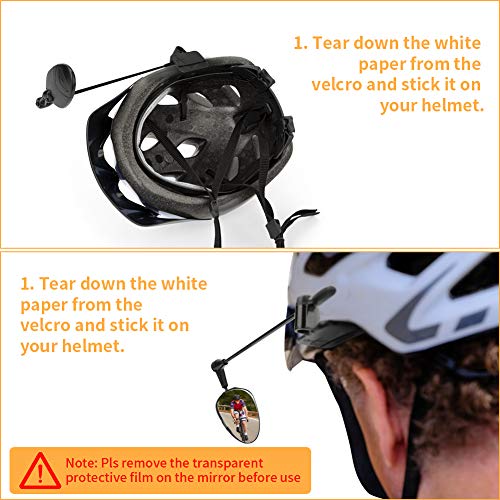 1. Tear down the white paper from the velcro and stick it on your helmet.

1. Tear down the white paper from the velcro and stick it on your helmet.

Note: Pls remove the transparent protective film on the mirror before use