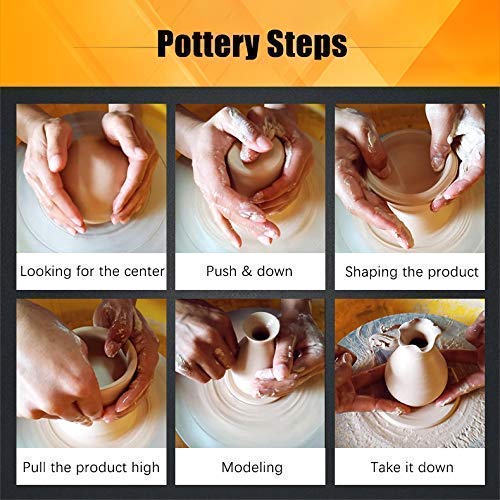 Pottery Steps

Looking for the center

Push & down

Shaping the product

Pull the product high

Modeling

Take it down