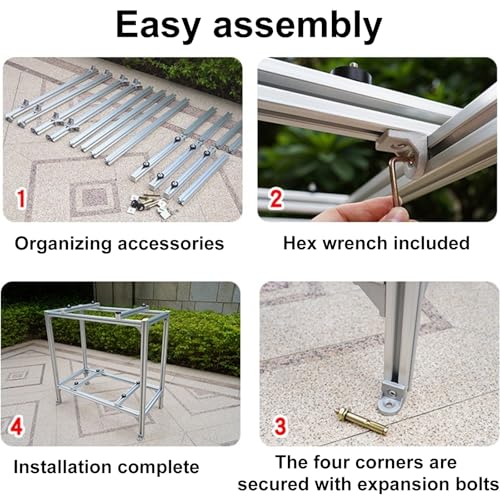 Easy assembly

1

Organizing accessories

2

Hex wrench included

4

Installation complete

3

The four corners are secured with expansion bolts