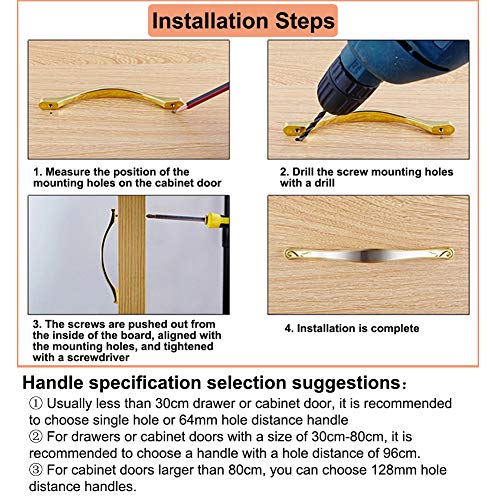 Installation Steps

1. Measure the position of the mounting holes on the cabinet door

2. Drill the screw mounting holes with a drill

3. The screws are pushed out from the inside of the board, aligned with the mounting holes, and tightened with a screwdriver

4. Installation is complete

Handle specification selection suggestions：

① Usually less than 30cm drawer or cabinet door, it is recommended to choose single hole or 64mm hole distance handle
② For drawers or cabinet doors with a size of 30cm-80cm, it is recommended to choose a handle with a hole distance of 96cm.
③ For cabinet doors larger than 80cm, you can choose 128mm hole distance handles.