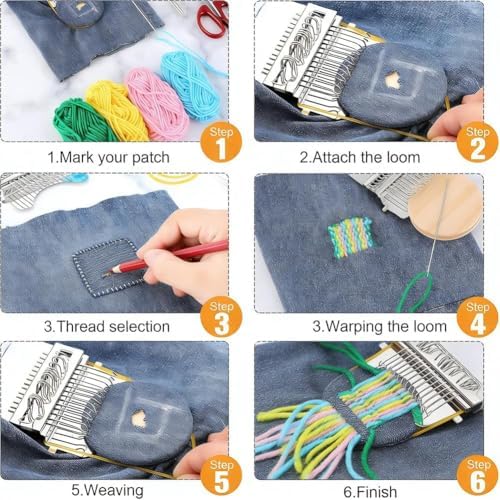 Step 1
1.Mark your patch

Step 2
2.Attach the loom

Step 3
3.Thread selection

Step 4
3.Warping the loom

Step 5
5.Weaving

Step 6
6.Finish