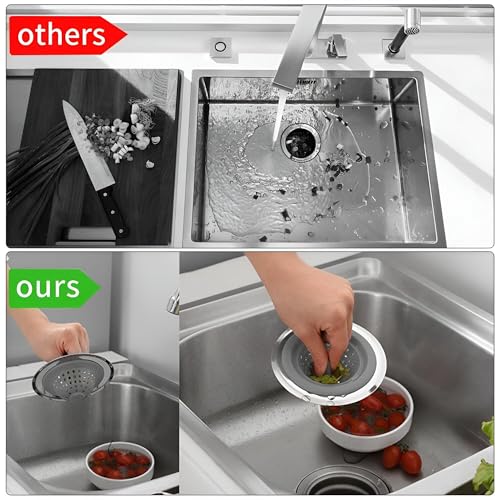 others

ours