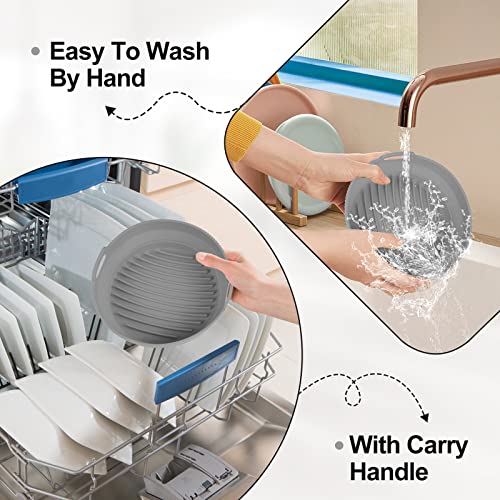 Easy To Wash By Hand

With Carry Handle