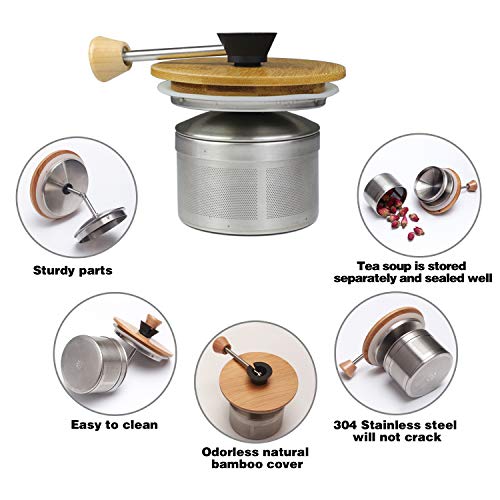 Sturdy parts

Tea soup is stored separately and sealed well

Easy to clean

Odorless natural bamboo cover

304 Stainless steel will not crack