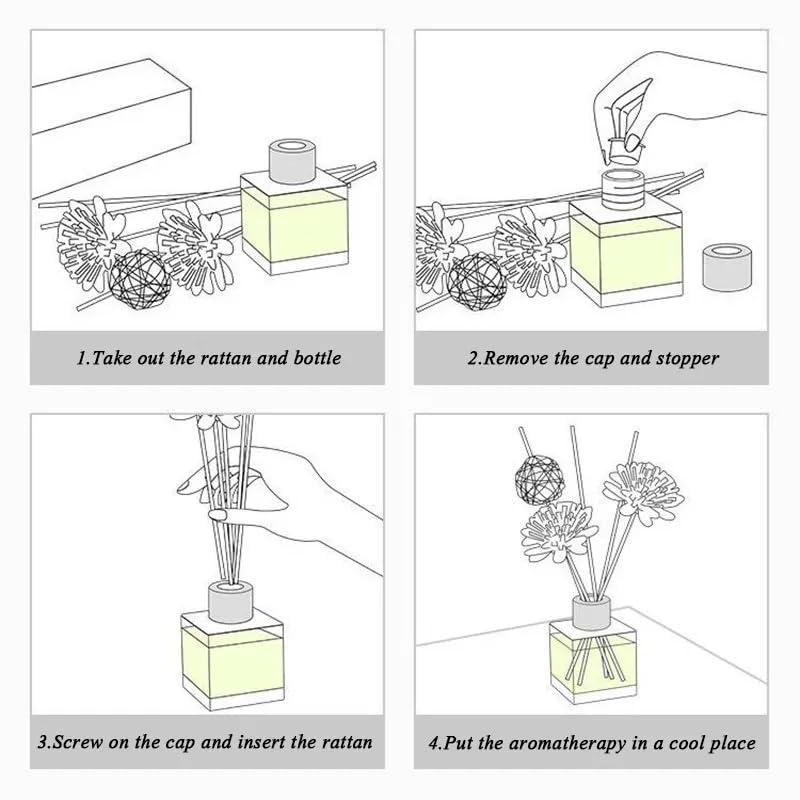 1.Take out the rattan and bottle

2.Remove the cap and stopper

3.Screw on the cap and insert the rattan

4.Put the aromatherapy in a cool place