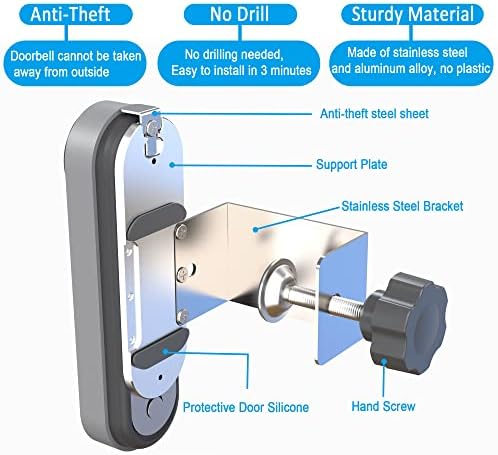 Anti-Theft

Doorbell cannot be taken away from outside

No Drill

No drilling needed, Easy to install in 3 minutes

Sturdy Material

Made of stainless steel and aluminum alloy, no plastic

Anti-theft steel sheet

Support Plate

Stainless Steel Bracket

Protective Door Silicone

Hand Screw