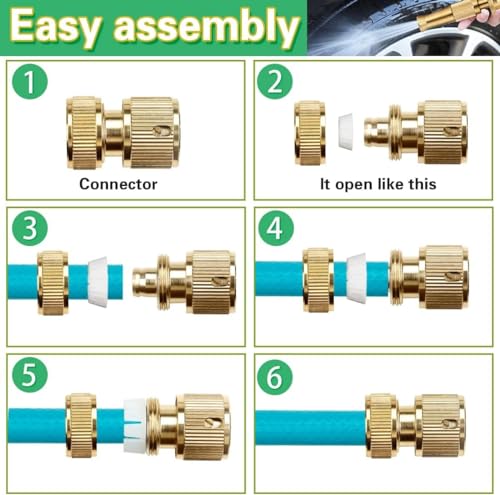 Easy assembly

1

Connector

2

It open like this

3

4

5

6