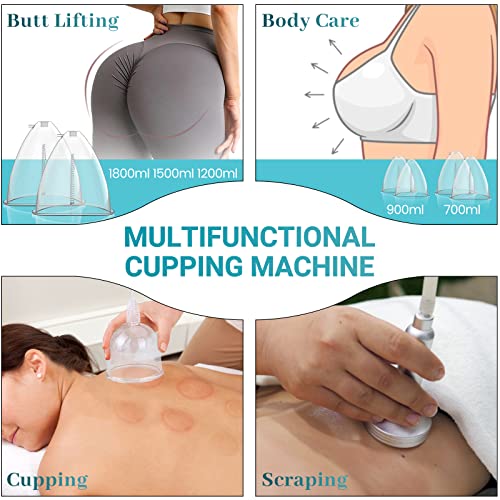 Butt Lifting

1800ml 1500ml 1200ml

Body Care

900ml 700ml

MULTIFUNCTIONAL CUPPING MACHINE

Cupping

Scraping